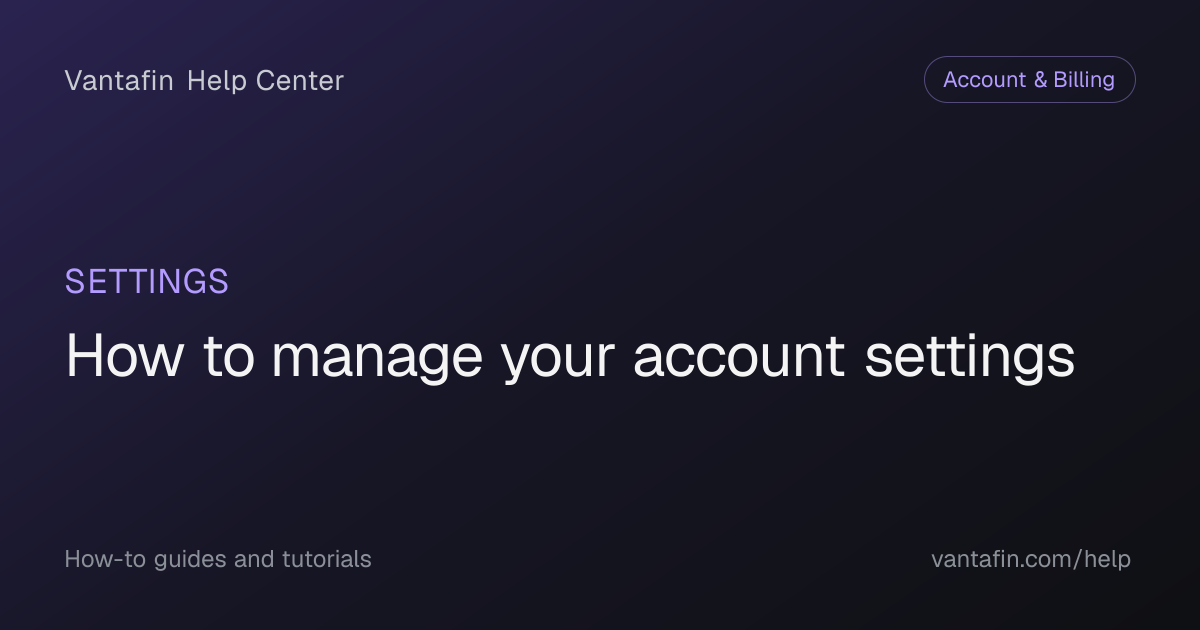 Vantafin Help Center

Account & Billing

SETTINGS

How to manage your account settings

How-to guides and tutorials

vantafin.com/help